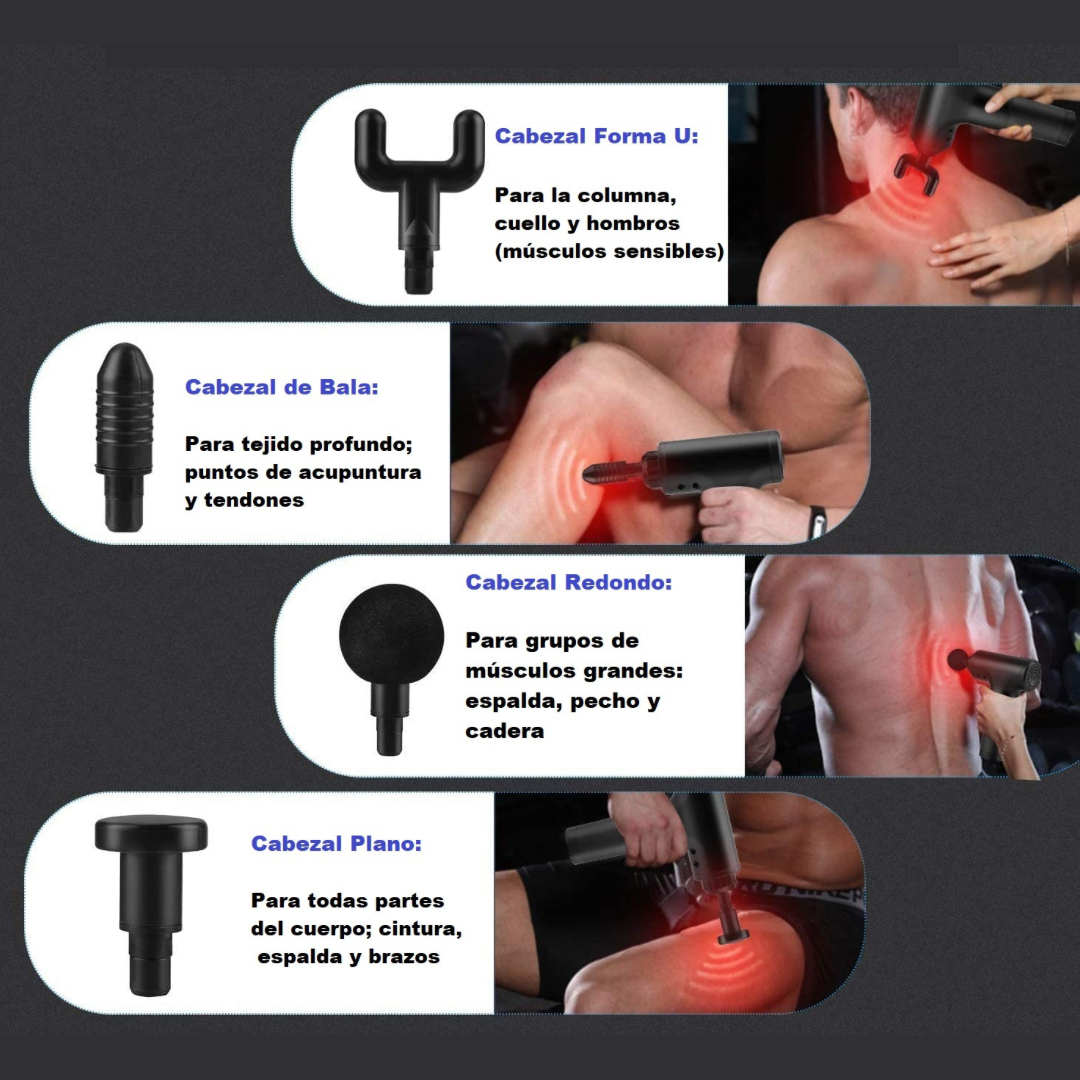 Cabezal Forma U:

Para la columna, cuello y hombros (músculos sensibles)

Cabezal de Bala:

Para tejido profundo; puntos de acupuntura y tendones

Cabezal Redondo:

Para grupos de músculos grandes: espalda, pecho y cadera

Cabezal Plano:

Para todas partes del cuerpo; cintura, espalda y brazos