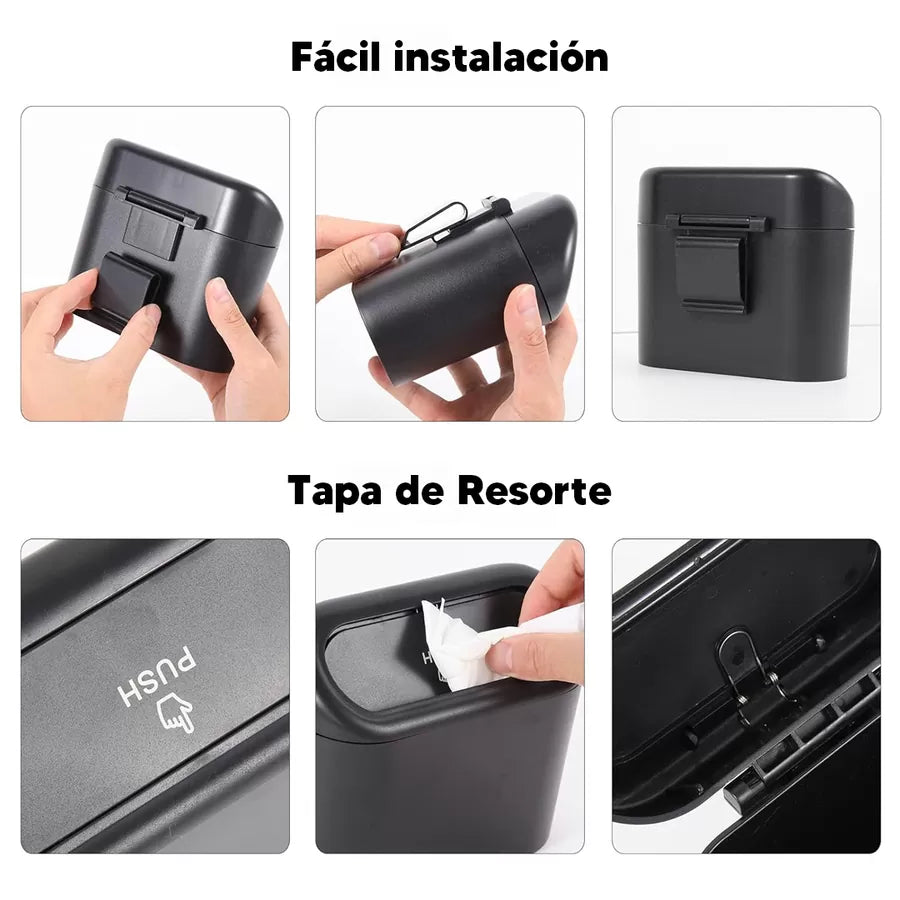 Fácil instalación

Tapa de Resorte

PUSH